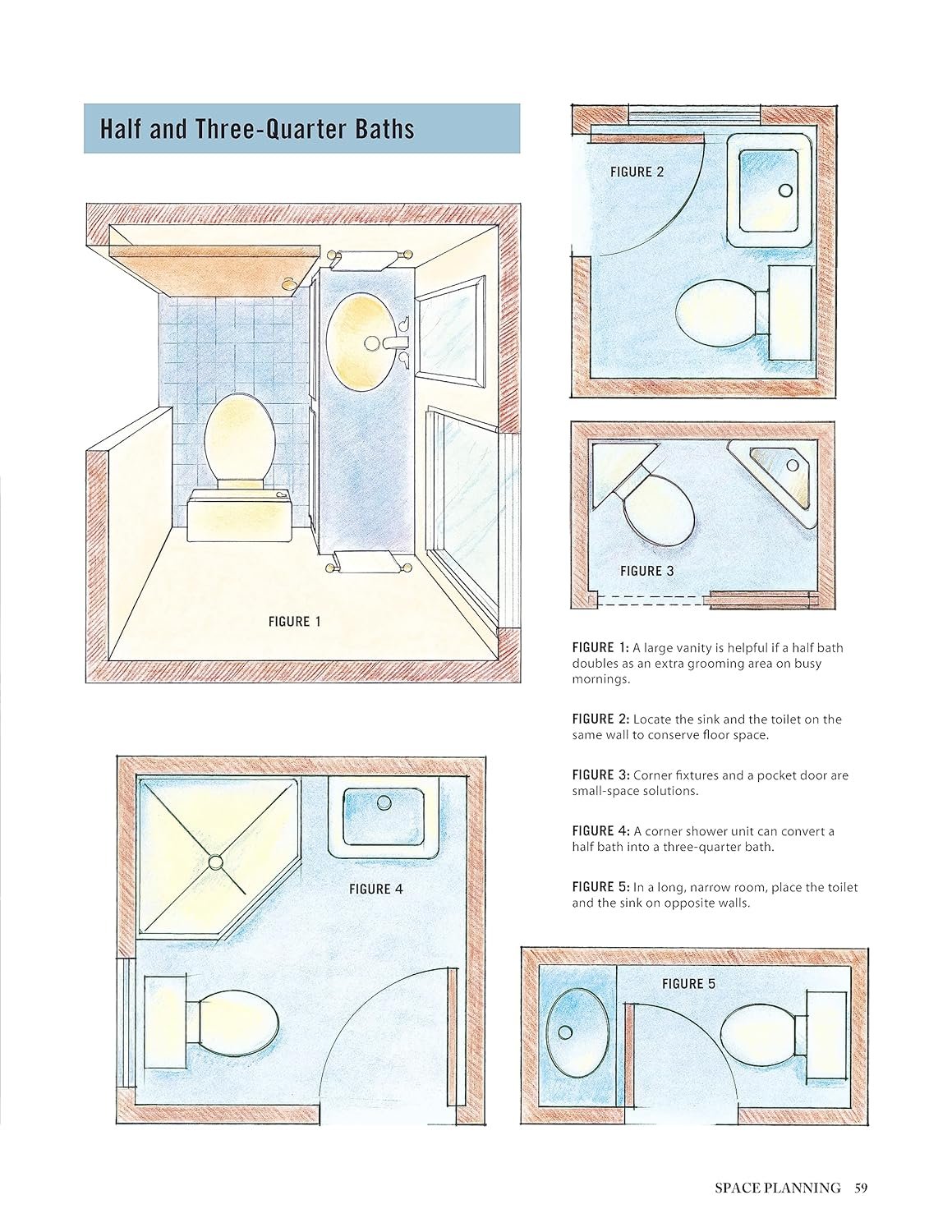 Half and Three-Quarter Baths

FIGURE 1

FIGURE 2

FIGURE 3

FIGURE 1: A large vanity is helpful if a half bath doubles as an extra grooming area on busy mornings.

FIGURE 2: Locate the sink and the toilet on the same wall to conserve floor space.

FIGURE 3: Corner fixtures and a pocket door are small-space solutions.

FIGURE 4: A corner shower unit can convert a half bath into a three-quarter bath.

FIGURE 5: In a long, narrow room, place the toilet and the sink on opposite walls.

FIGURE 4

FIGURE 5

SPACE PLANNING 59