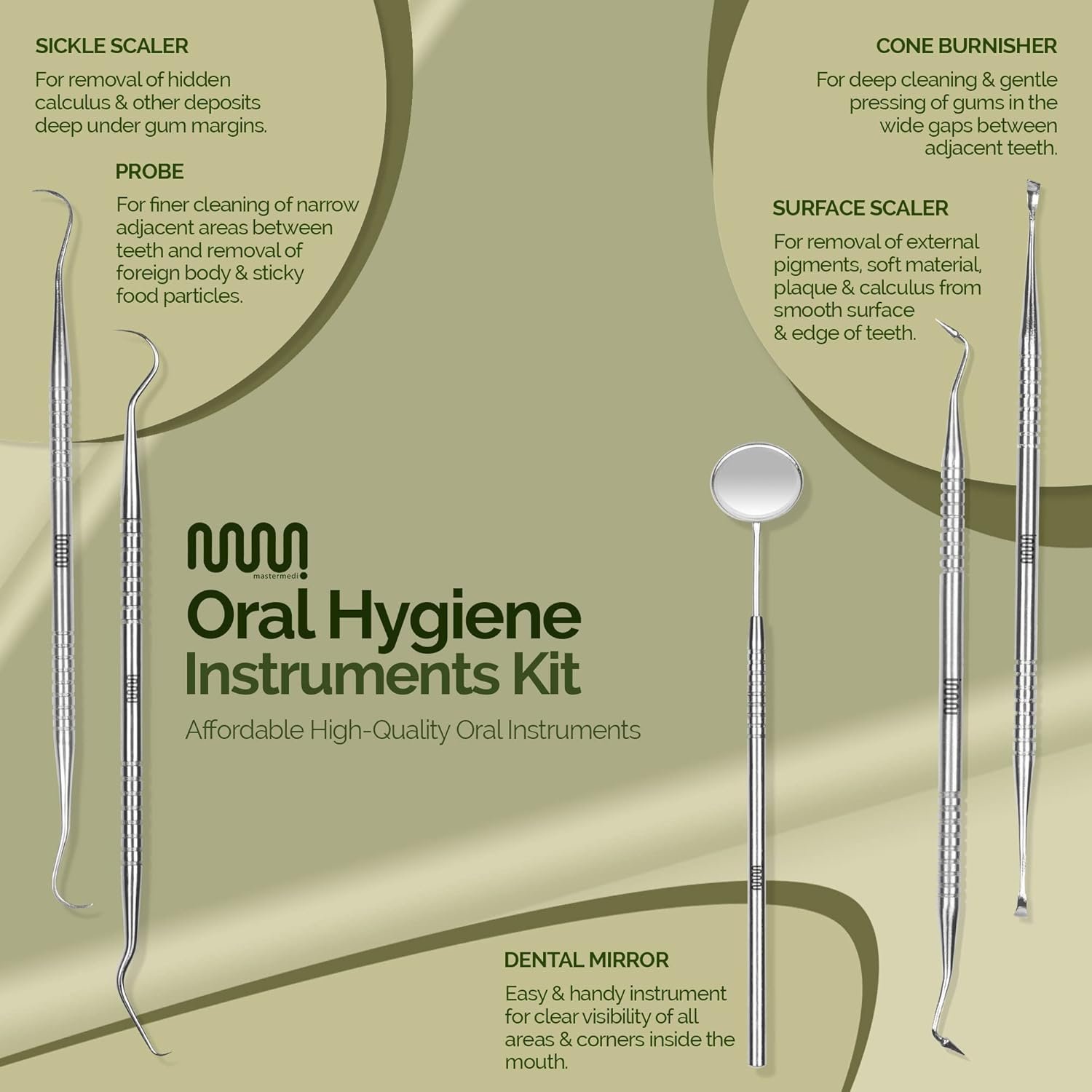 SICKLE SCALER
For removal of hidden calculus & other deposits deep under gum margins.

PROBE
For finer cleaning of narrow adjacent areas between teeth and removal of foreign body & sticky food particles.

CONE BURNISHER
For deep cleaning & gentle pressing of gums in the wide gaps between adjacent teeth.

SURFACE SCALER
For removal of external pigments, soft material, plaque & calculus from smooth surface & edge of teeth.

mastermedi
Oral Hygiene Instruments Kit
Affordable High-Quality Oral Instruments

DENTAL MIRROR
Easy & handy instrument for clear visibility of all areas & corners inside the mouth.