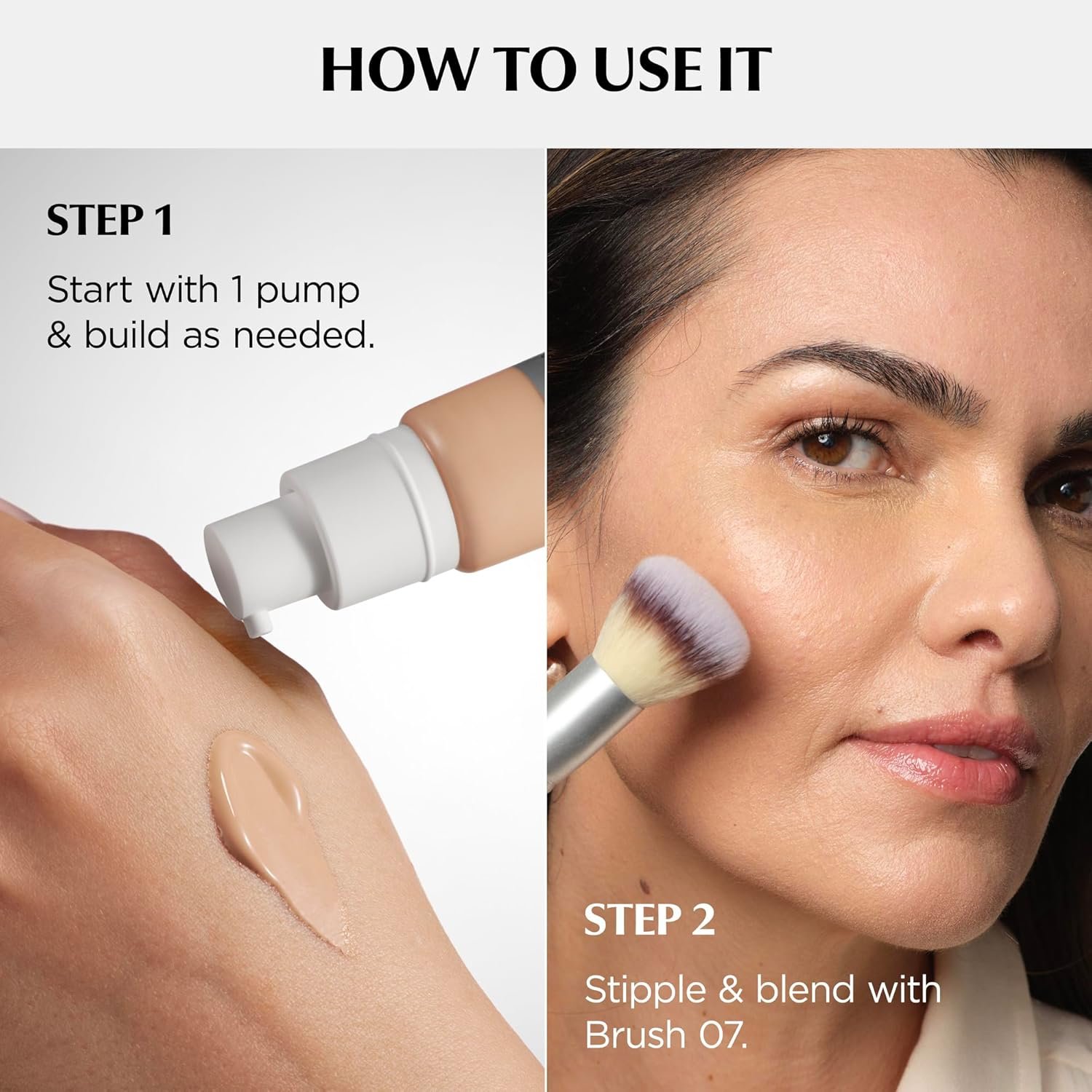 HOW TO USE IT

STEP 1

Start with 1 pump & build as needed.

STEP 2

Stipple & blend with Brush 07.